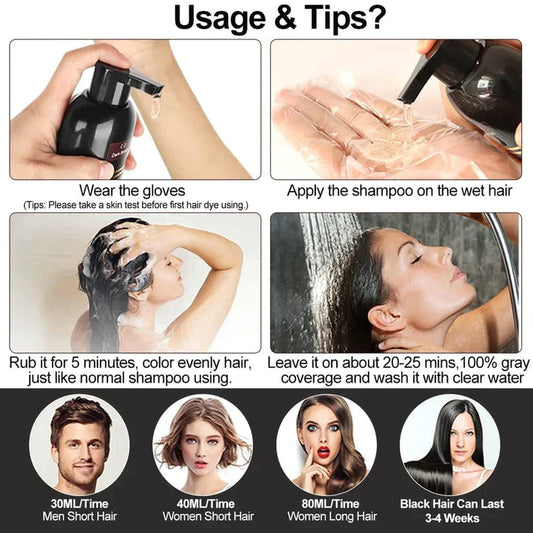 Usage & Tips?

Wear the gloves
(Tips: Please take a skin test before first hair dye using.)

Apply the shampoo on the wet hair

Rub it for 5 minutes, color evenly hair, just like normal shampoo using.

Leave it on about 20-25 mins,100% gray coverage and wash it with clear water

30ML/Time
Men Short Hair

40ML/Time
Women Short Hair

80ML/Time
Women Long Hair

Black Hair Can Last
3-4 Weeks