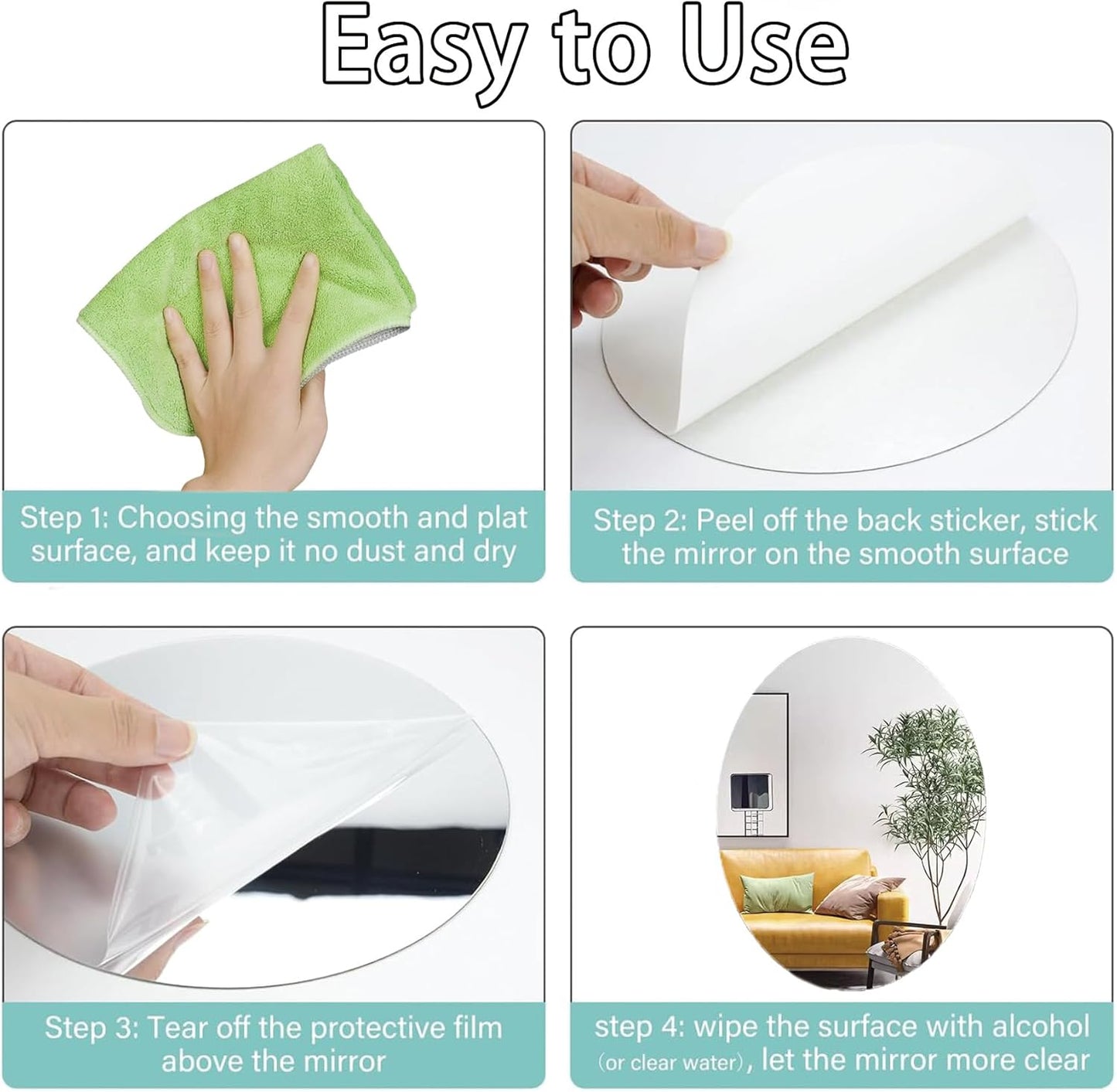 Easy to Use

Step 1: Choosing the smooth and plat surface, and keep it no dust and dry

Step 2: Peel off the back sticker, stick the mirror on the smooth surface

Step 3: Tear off the protective film above the mirror

step 4: wipe the surface with alcohol (or clear water), let the mirror more clear